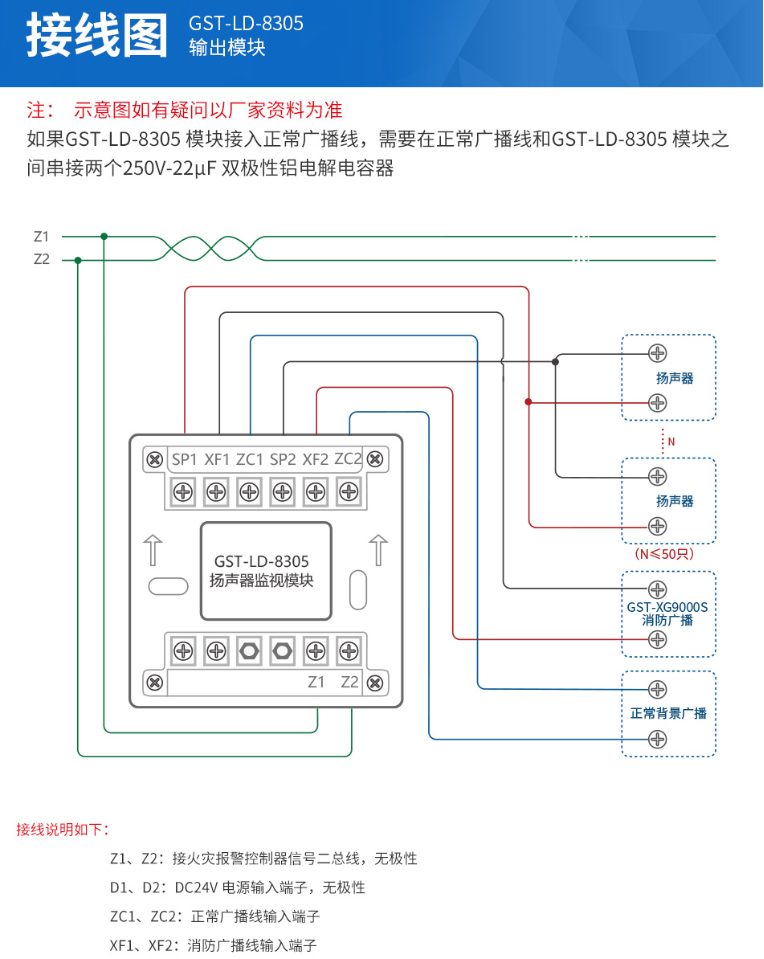 接线图 GST-LD-8305
输出模块

注： 示意图如有疑问以厂家资料为准
如果GST-LD-8305 模块接入正常广播线，需要在正常广播线和GST-LD-8305 模块之间串接两个250V-22μF 双极性铝电解电容器

Z1
Z2

SP1 XF1 ZC1 SP2 XF2 ZC2

GST-LD-8305
扬声器监视模块

Z1 Z2

扬声器
N
扬声器
(N≤50只)
GST-XG9000S
消防广播
正常背景广播

接线说明如下：

Z1、Z2：接火灾报警控制器信号二总线，无极性

D1、D2：DC24V 电源输入端子，无极性

ZC1、ZC2：正常广播线输入端子

XF1、XF2：消防广播线输入端子